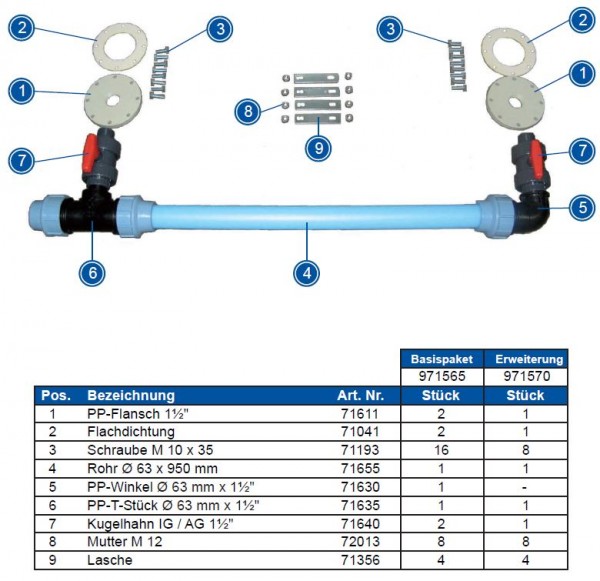 2 3 3 2
1 1
8
9
7 7
5
6 4

| | | | Basispaket | Erweiterung |
|---|---|---|---|---|
| | | | 971565 | 971570 |
| Pos. | Bezeichnung | Art. Nr. | Stück | Stück |
| 1 | PP-Flansch 1½" | 71611 | 2 | 1 |
| 2 | Flachdichtung | 71041 | 2 | 1 |
| 3 | Schraube M 10 x 35 | 71193 | 16 | 8 |
| 4 | Rohr Ø 63 x 950 mm | 71655 | 1 | 1 |
| 5 | PP-Winkel Ø 63 mm x 1½" | 71630 | 1 | - |
| 6 | PP-T-Stück Ø 63 mm x 1½" | 71635 | 1 | 1 |
| 7 | Kugelhahn IG / AG 1½" | 71640 | 2 | 1 |
| 8 | Mutter M 12 | 72013 | 8 | 8 |
| 9 | Lasche | 71356 | 4 | 4 |